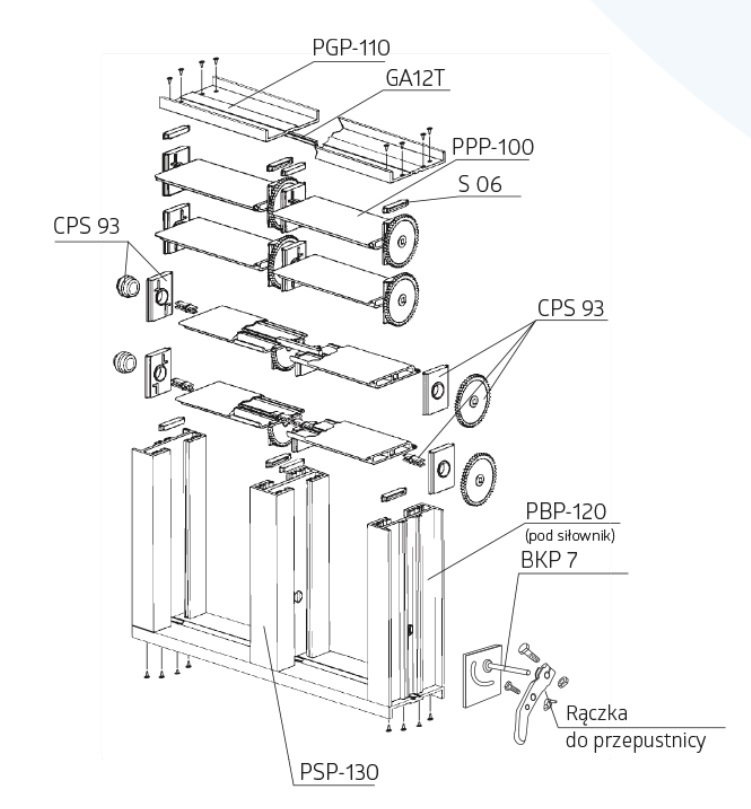 PGP-110
GA12T
PPP-100
S 06
CPS 93
CPS 93
PBP-120
(pod siłownik)
BKP 7
Rączka
do przepustnicy
PSP-130